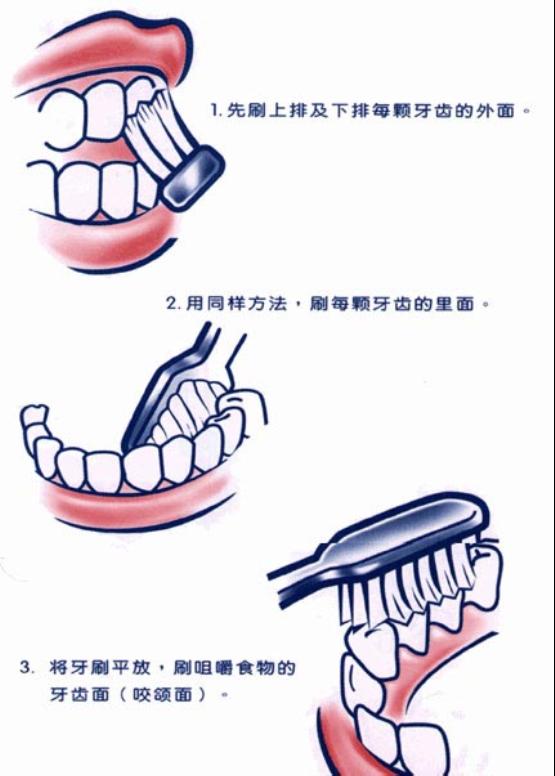 1. 先刷上排及下排每颗牙齿的外面。

2. 用同样方法，刷每颗牙齿的里面。

3. 将牙刷平放，刷咀嚼食物的牙齿面（咬颌面）。